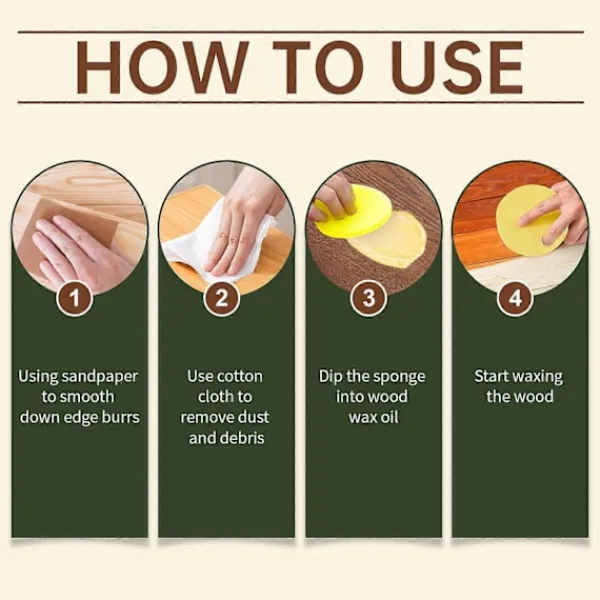 HOW TO USE

1

Using sandpaper to smooth down edge burrs

2

Use cotton cloth to remove dust and debris

3

Dip the sponge into wood wax oil

4

Start waxing the wood