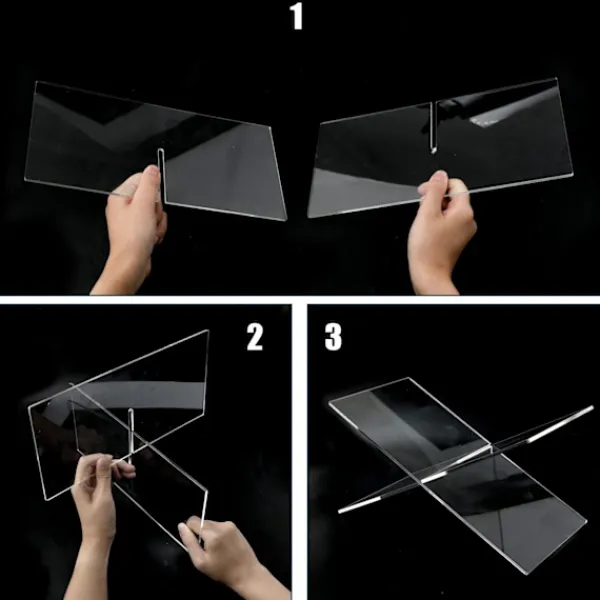 1

2

3