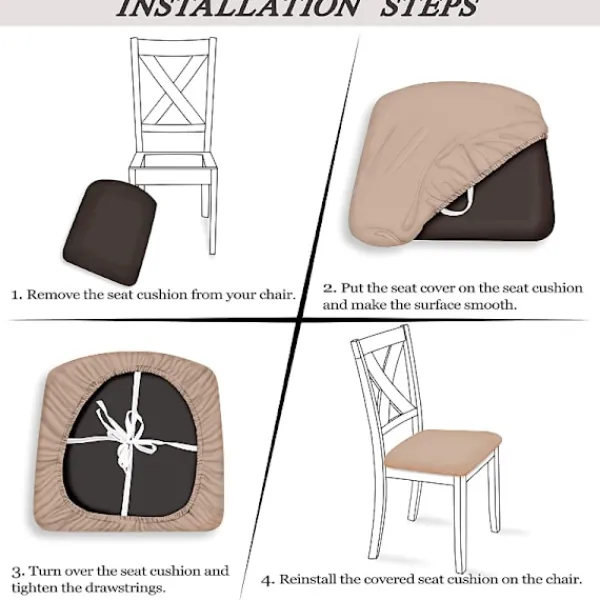 INSTALLATION STEPS

1. Remove the seat cushion from your chair.

2. Put the seat cover on the seat cushion and make the surface smooth.

3. Turn over the seat cushion and tighten the drawstrings.

4. Reinstall the covered seat cushion on the chair.