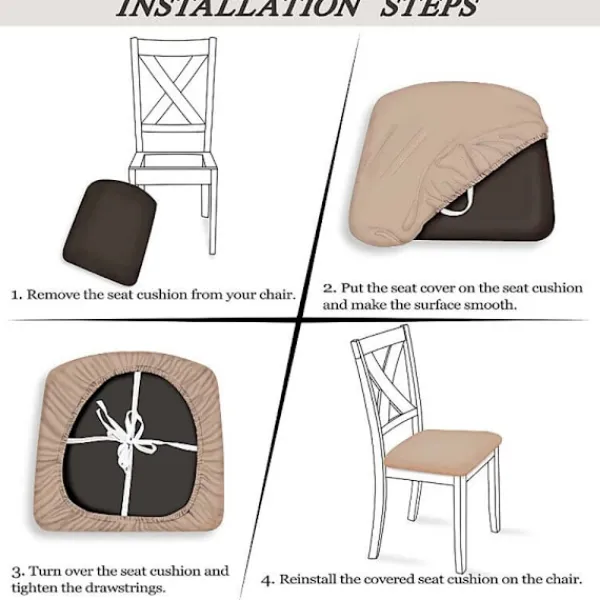 INSTALLATION STEPS

1. Remove the seat cushion from your chair.

2. Put the seat cover on the seat cushion and make the surface smooth.

3. Turn over the seat cushion and tighten the drawstrings.

4. Reinstall the covered seat cushion on the chair.