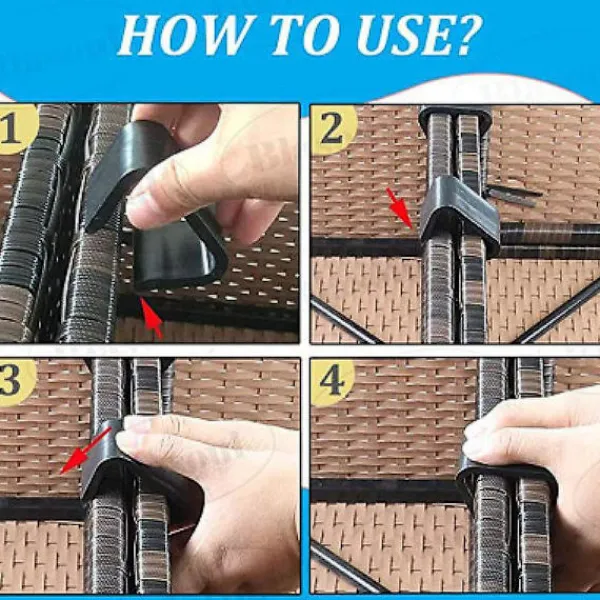 HOW TO USE?

1

2

3

4