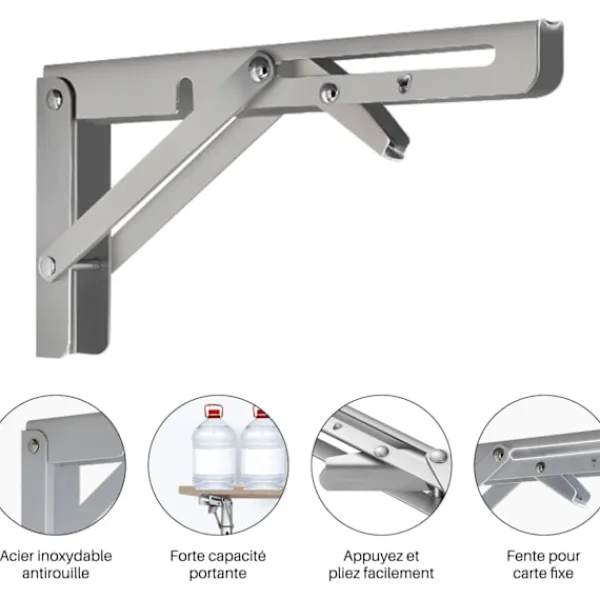 Acier inoxydable antirouille

Forte capacité portante

Appuyez et pliez facilement

Fente pour carte fixe